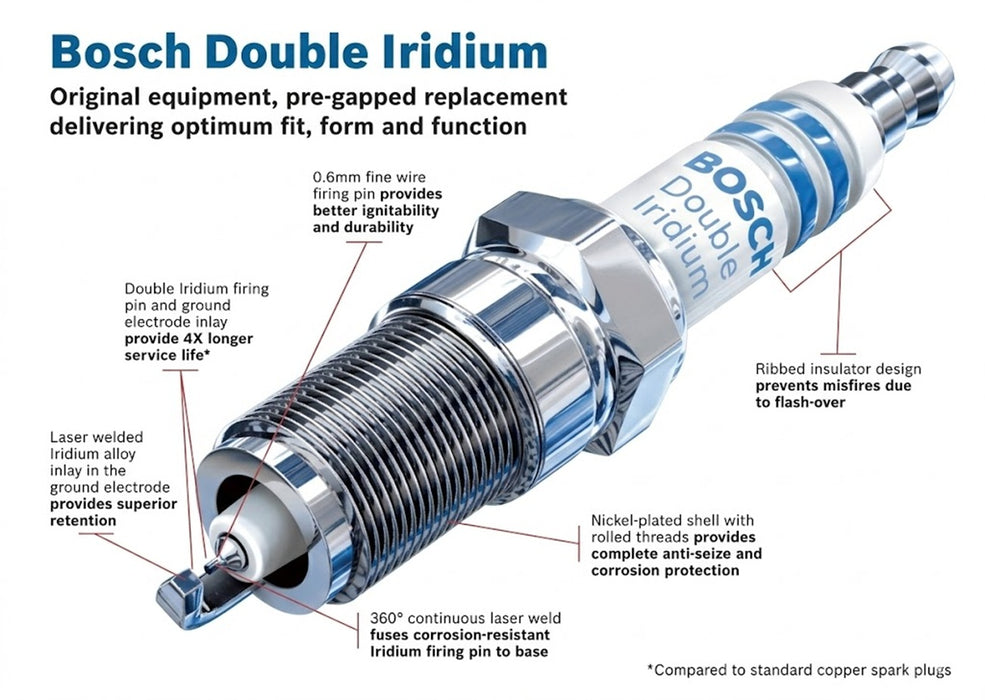 Bosch Double Iridium

Original equipment, pre-gapped replacement delivering optimum fit, form and function

0.6mm fine wire firing pin provides better ignitability and durability

BOSCH Double Iridium

Double Iridium firing pin and ground electrode inlay provide 4X longer service life*

Ribbed insulator design prevents misfires due to flash-over

Laser welded Iridium alloy inlay in the ground electrode provides superior retention

Nickel-plated shell with rolled threads provides complete anti-seize and corrosion protection

360° continuous laser weld fuses corrosion-resistant Iridium firing pin to base

*Compared to standard copper spark plugs